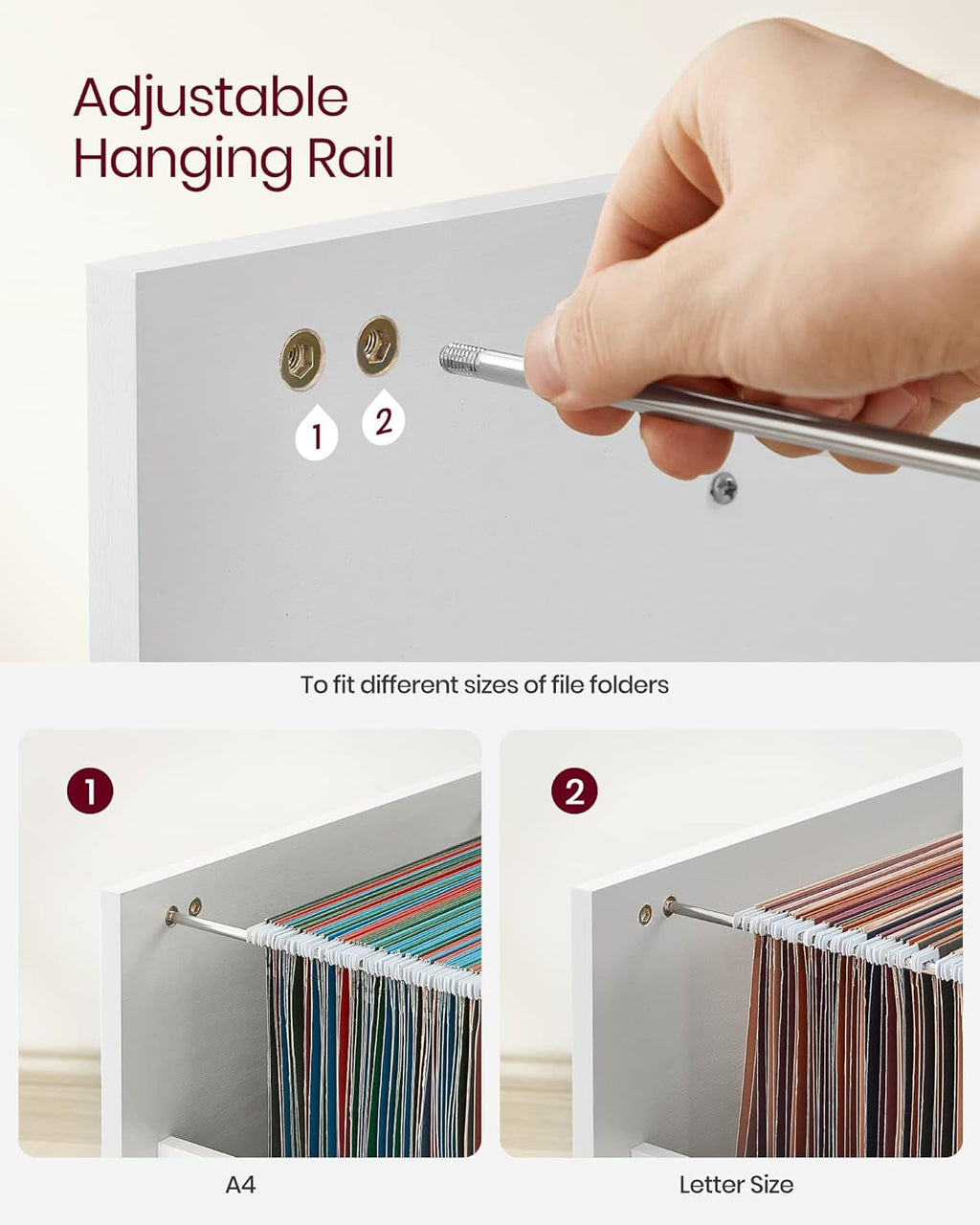 Adjustable Hanging Rail

1 2

To fit different sizes of file folders

1

2

A4

Letter Size