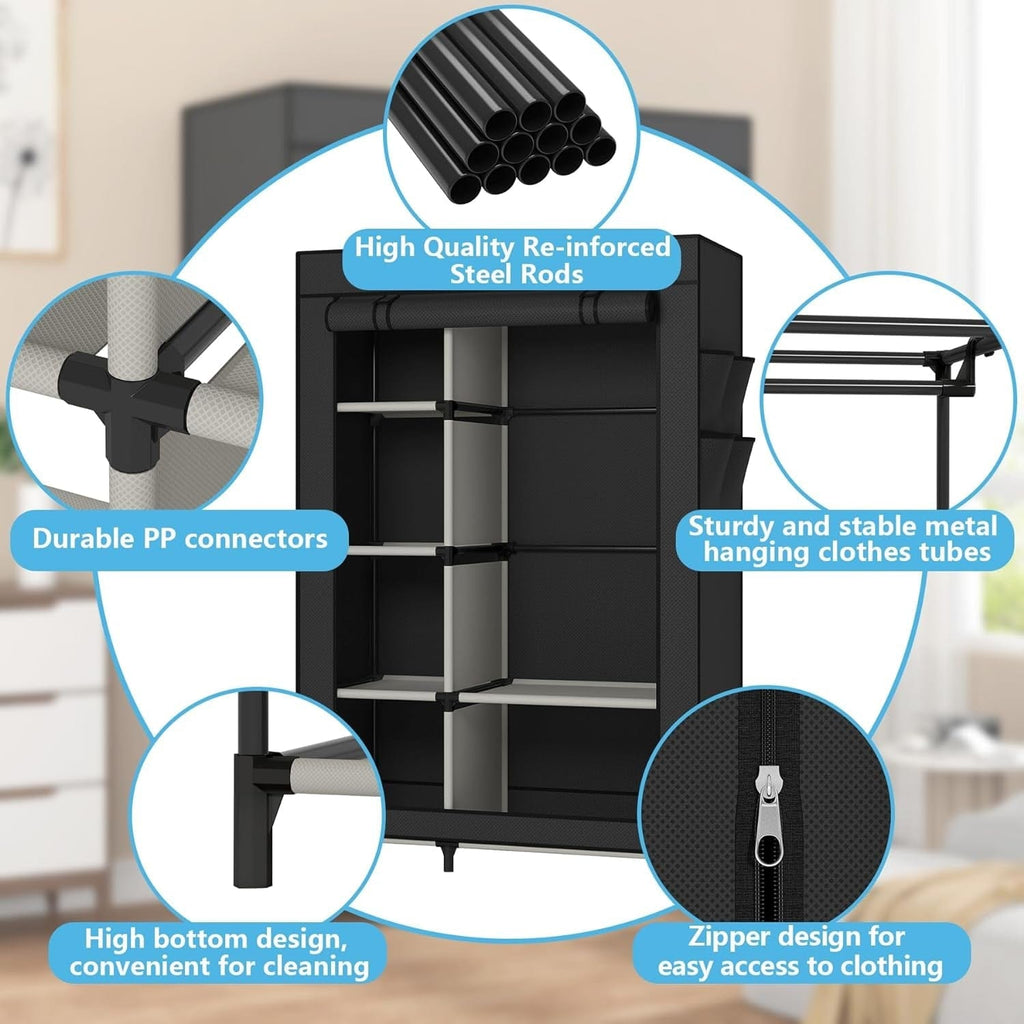 High Quality Re-inforced Steel Rods

Durable PP connectors

Sturdy and stable metal hanging clothes tubes

High bottom design, convenient for cleaning

Zipper design for easy access to clothing