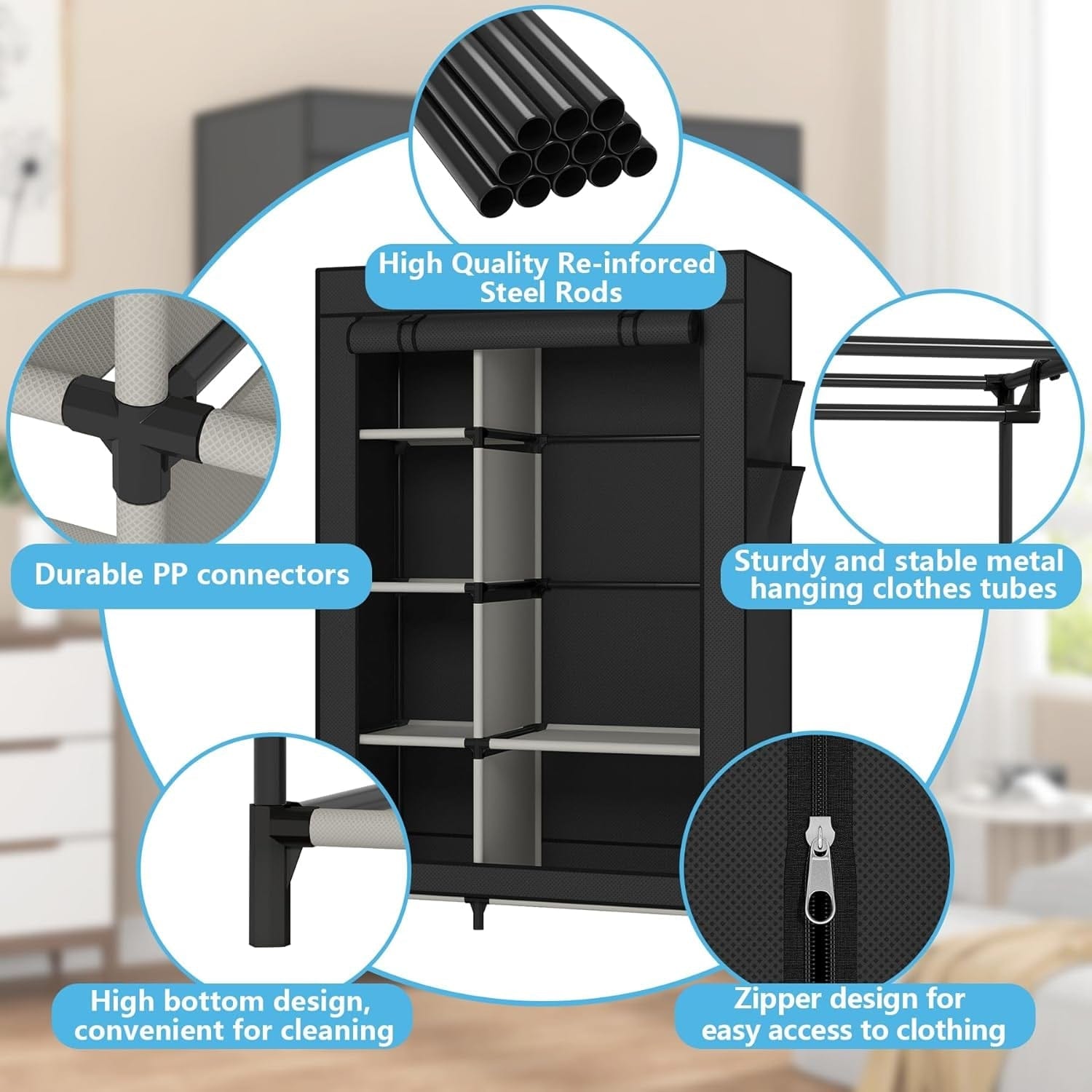 High Quality Re-inforced Steel Rods

Durable PP connectors

Sturdy and stable metal hanging clothes tubes

High bottom design, convenient for cleaning

Zipper design for easy access to clothing