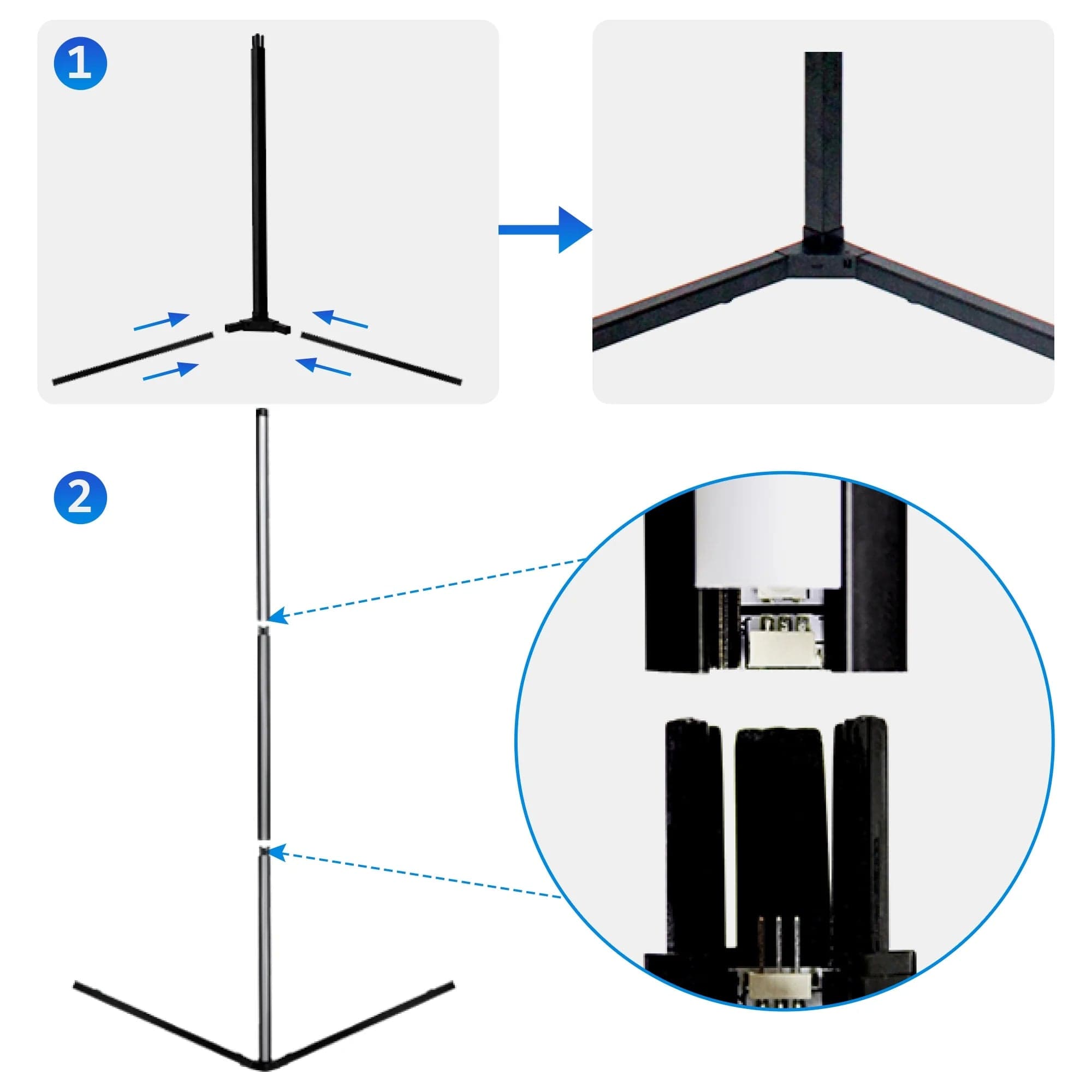 1

2