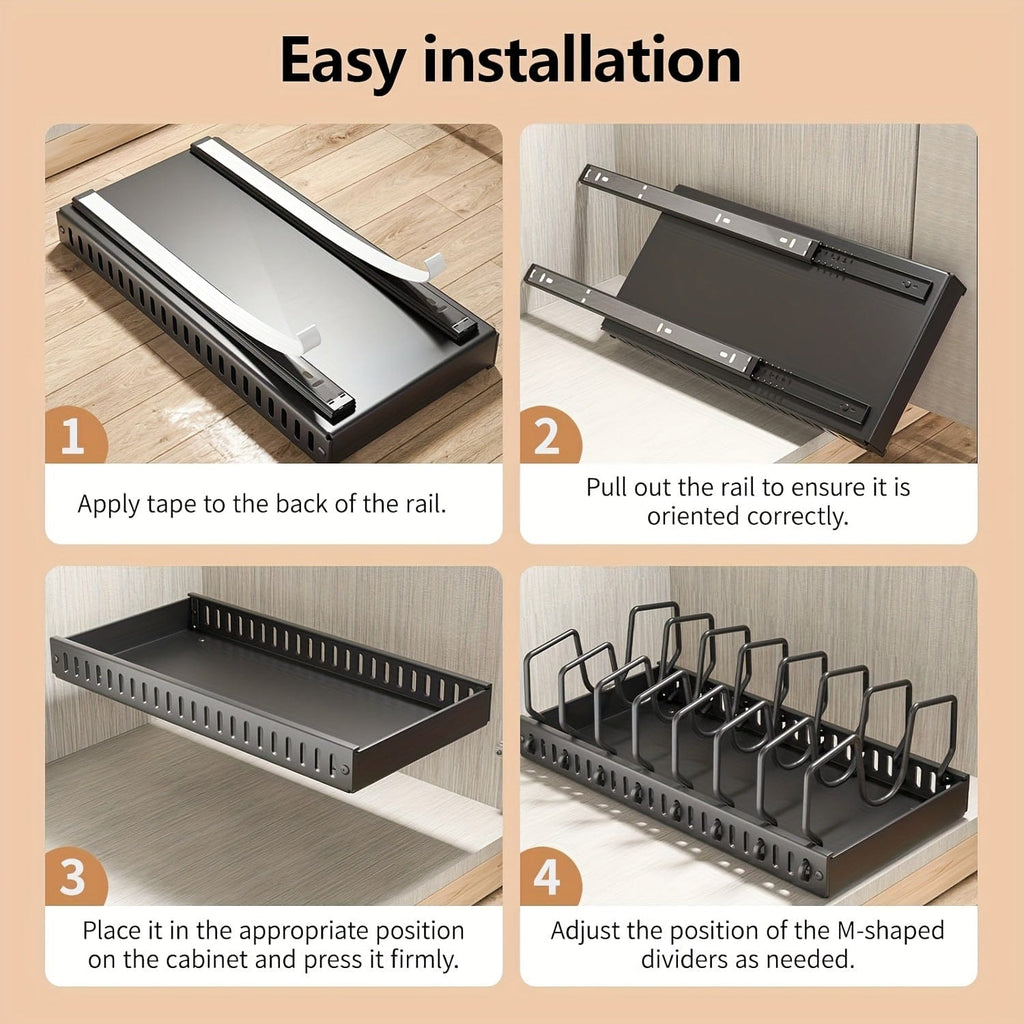 Easy installation

1

Apply tape to the back of the rail.

2

Pull out the rail to ensure it is oriented correctly.

3

Place it in the appropriate position on the cabinet and press it firmly.

4

Adjust the position of the M-shaped dividers as needed.